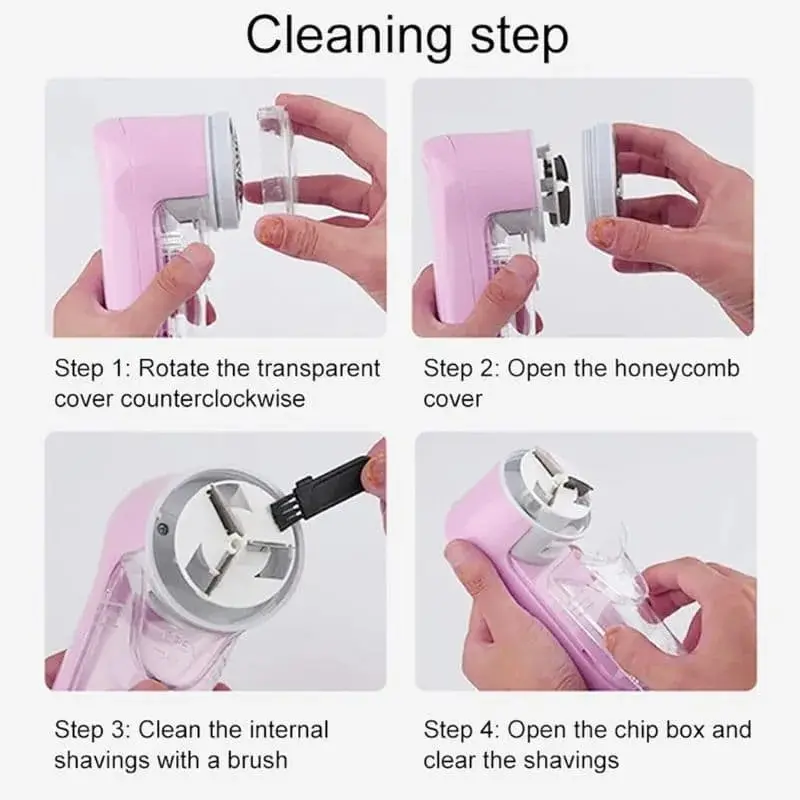 Cleaning step

Step 1: Rotate the transparent cover counterclockwise

Step 2: Open the honeycomb cover

Step 3: Clean the internal shavings with a brush

Step 4: Open the chip box and clear the shavings